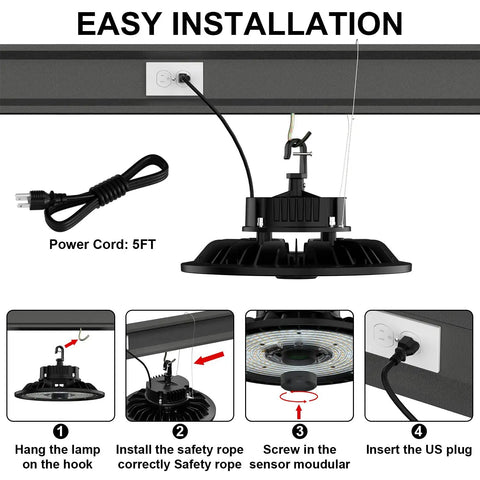 EASY INSTALLATION

Power Cord: 5FT

1
Hang the lamp on the hook

2
Install the safety rope correctly Safety rope

3
Screw in the sensor moudular

4
Insert the US plug