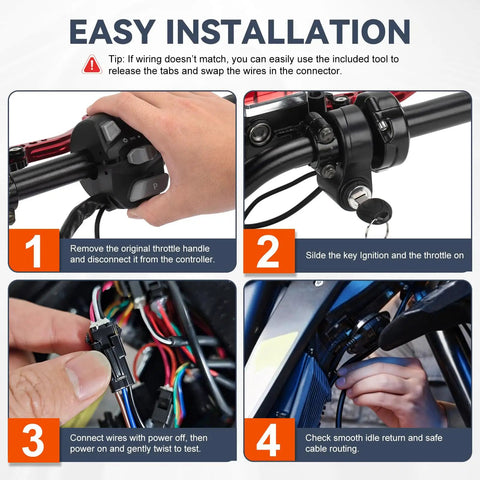 EASY INSTALLATION

Tip: If wiring doesn't match, you can easily use the included tool to release the tabs and swap the wires in the connector.

P

1
Remove the original throttle handle and disconnect it from the controller.

2
Silde the key Ignition and the throttle on

3
Connect wires with power off, then power on and gently twist to test.

4
Check smooth idle return and safe cable routing.