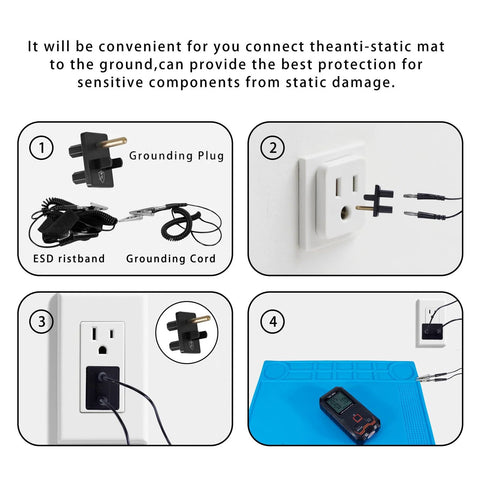 It will be convenient for you connect theanti-static mat to the ground,can provide the best protection for sensitive components from static damage.

1

Grounding Plug

ESD ristband

Grounding Cord

2

3

4