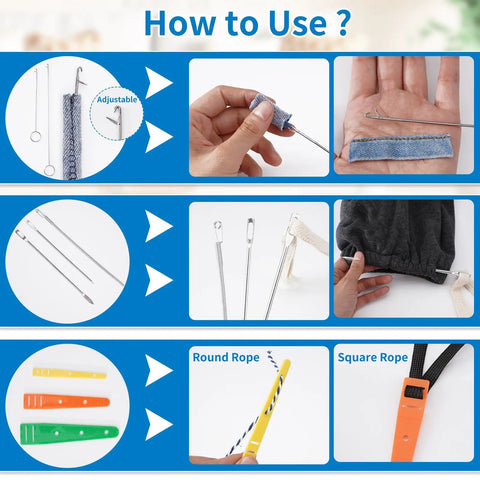 How to Use ?

Adjustable

Round Rope

Square Rope