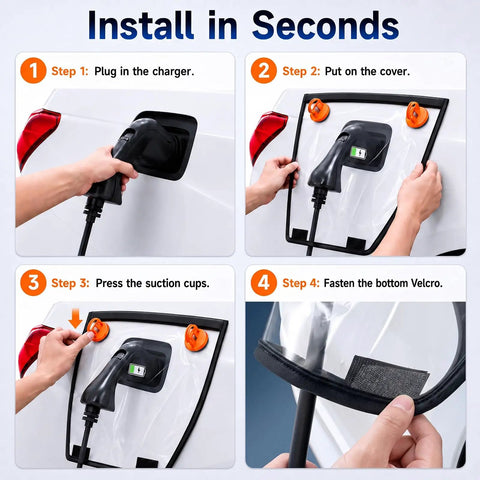 Install in Seconds

1 Step 1: Plug in the charger.

2 Step 2: Put on the cover.

3 Step 3: Press the suction cups.

4 Step 4: Fasten the bottom Velcro.