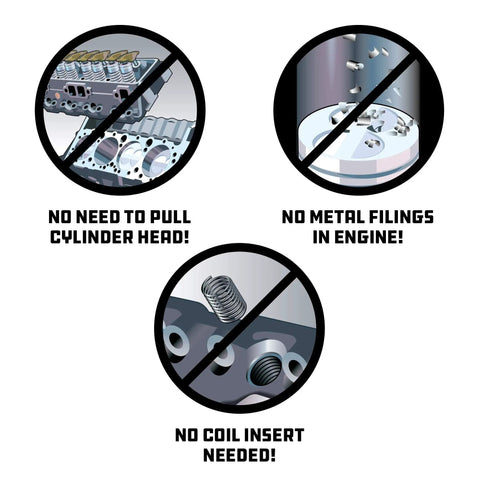 NO NEED TO PULL CYLINDER HEAD!

NO METAL FILINGS IN ENGINE!

NO COIL INSERT NEEDED!