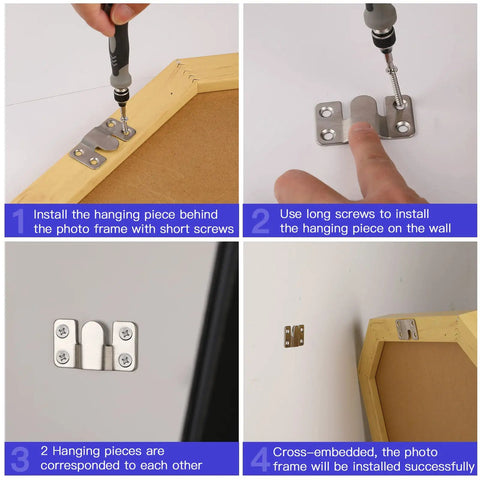 1 Install the hanging piece behind the photo frame with short screws

2 Use long screws to install the hanging piece on the wall

3 2 Hanging pieces are corresponded to each other

4 Cross-embedded, the photo frame will be installed successfully