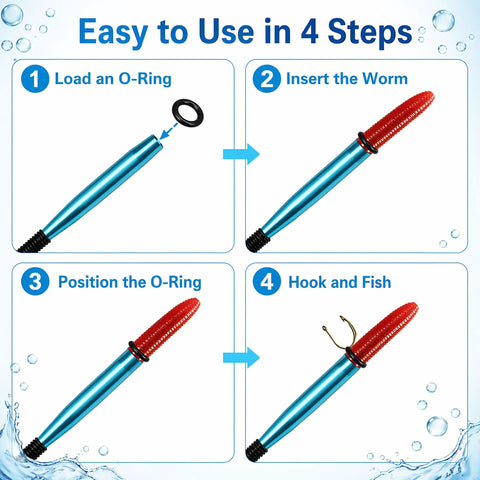 Easy to Use in 4 Steps

1 Load an O-Ring

2 Insert the Worm

3 Position the O-Ring

4 Hook and Fish