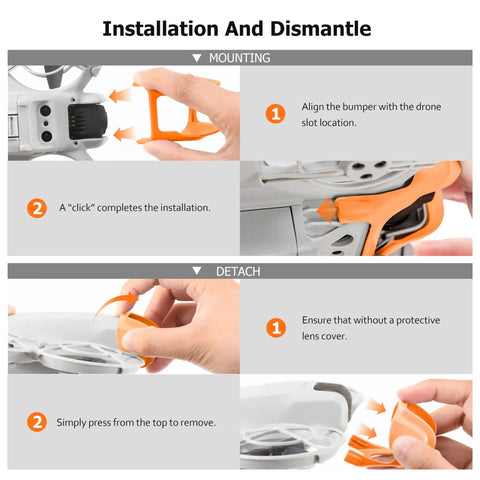 Installation And Dismantle

▼ MOUNTING

1 Align the bumper with the drone slot location.

2 A "click" completes the installation.

▼ DETACH

1 Ensure that without a protective lens cover.

2 Simply press from the top to remove.