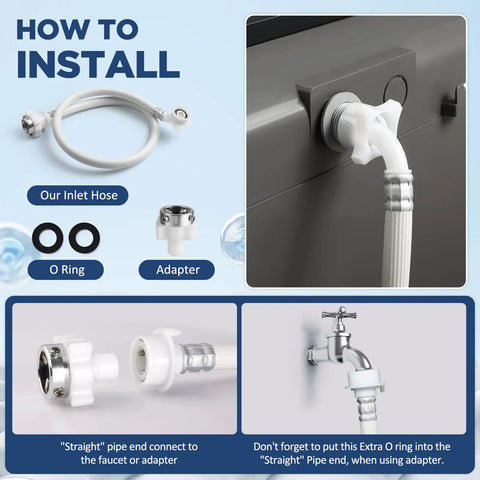 HOW TO INSTALL

Our Inlet Hose

O Ring

Adapter

"Straight" pipe end connect to the faucet or adapter

Don't forget to put this Extra O ring into the "Straight" Pipe end, when using adapter.