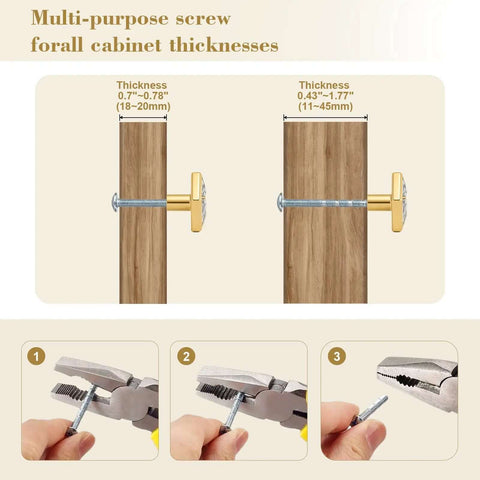 Multi-purpose screw
forall cabinet thicknesses

Thickness
0.7"~0.78"
(18~20mm)

Thickness
0.43"~1.77"
(11~45mm)

1

2

3