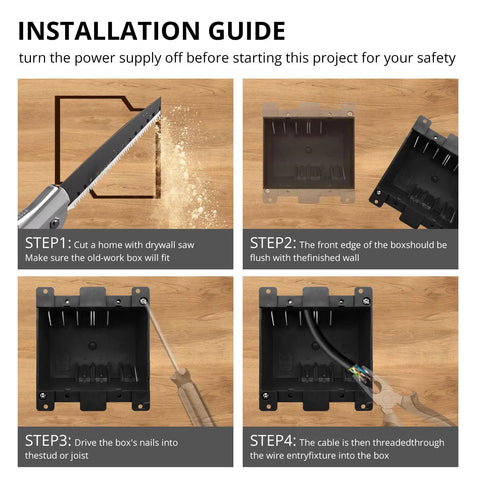 INSTALLATION GUIDE
turn the power supply off before starting this project for your safety

STEP1: Cut a home with drywall saw Make sure the old-work box will fit

STEP2: The front edge of the boxshould be flush with thefinished wall

STEP3: Drive the box's nails into thestud or joist

STEP4: The cable is then threadedthrough the wire entryfixture into the box