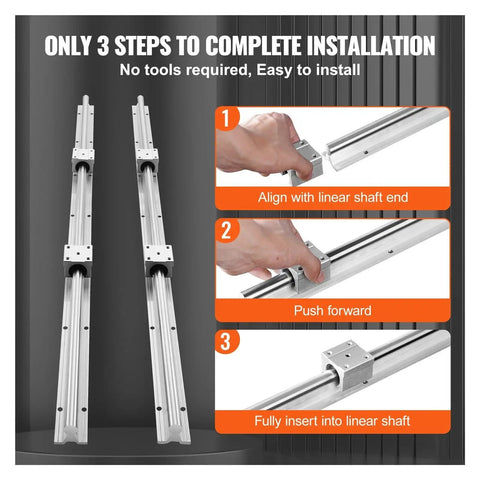 ONLY 3 STEPS TO COMPLETE INSTALLATION
No tools required, Easy to install

1
Align with linear shaft end

2
Push forward

3
Fully insert into linear shaft