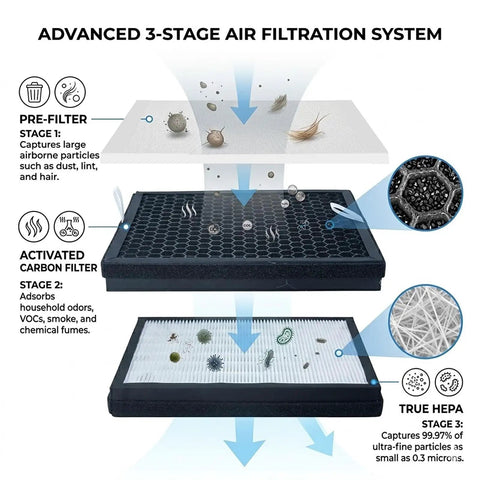 ADVANCED 3-STAGE AIR FILTRATION SYSTEM

PRE-FILTER

STAGE 1:
Captures large airborne particles such as dust, lint, and hair.

ACTIVATED CARBON FILTER

STAGE 2:
Adsorbs household odors, VOCs, smoke, and chemical fumes.

TRUE HEPA

STAGE 3:
Captures 99.97% of ultra-fine particles as small as 0.3 microns.