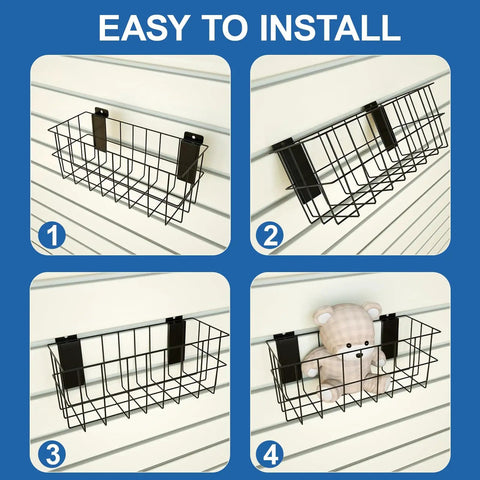 EASY TO INSTALL

1

2

3

4