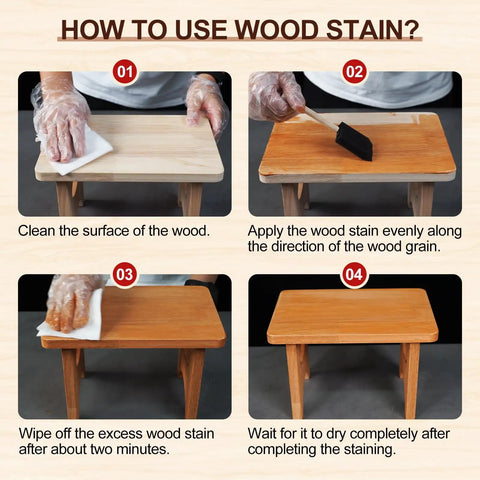 HOW TO USE WOOD STAIN?

01

Clean the surface of the wood.

02

Apply the wood stain evenly along the direction of the wood grain.

03

Wipe off the excess wood stain after about two minutes.

04

Wait for it to dry completely after completing the staining.