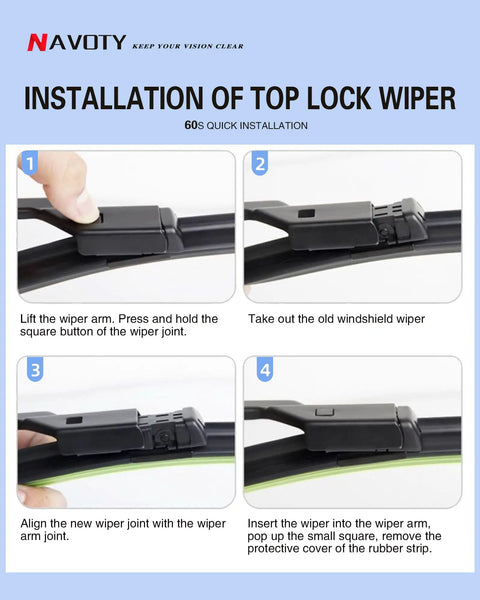 NAVOTY KEEP YOUR VISION CLEAR

INSTALLATION OF TOP LOCK WIPER

60S QUICK INSTALLATION

1

Lift the wiper arm. Press and hold the square button of the wiper joint.

2

Take out the old windshield wiper

3

Align the new wiper joint with the wiper arm joint.

4

Insert the wiper into the wiper arm, pop up the small square, remove the protective cover of the rubber strip.