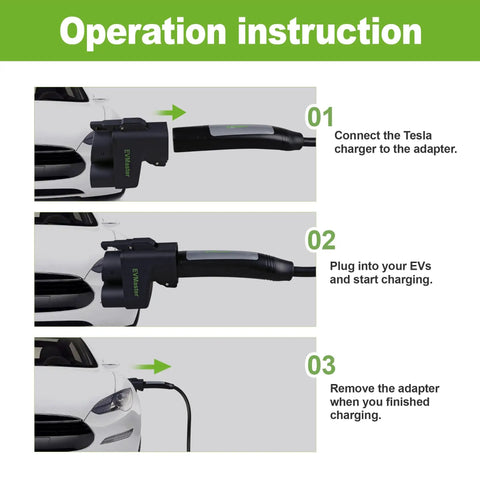 Operation instruction

EVMaster

01
Connect the Tesla charger to the adapter.

EVMaster

02
Plug into your EVs and start charging.

03
Remove the adapter when you finished charging.