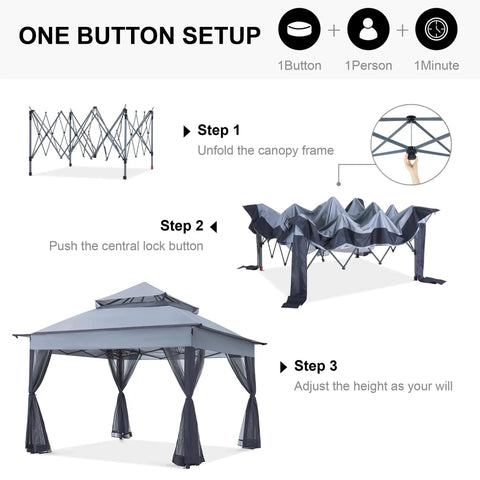 ONE BUTTON SETUP

+ +

1Button 1Person 1Minute

Step 1
Unfold the canopy frame

Step 2
Push the central lock button

Step 3
Adjust the height as your will