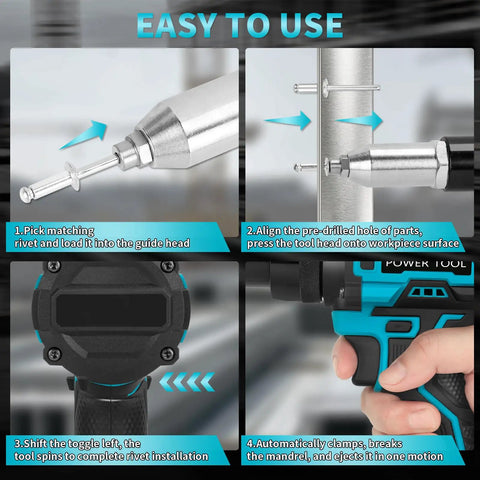 EASY TO USE

1.Pick matching rivet and load it into the guide head

2.Align the pre-drilled hole of parts, press the tool head onto workpiece surface

POWER TOOL

3.Shift the toggle left, the tool spins to complete rivet installation

4.Automatically clamps, breaks the mandrel, and ejects it in one motion