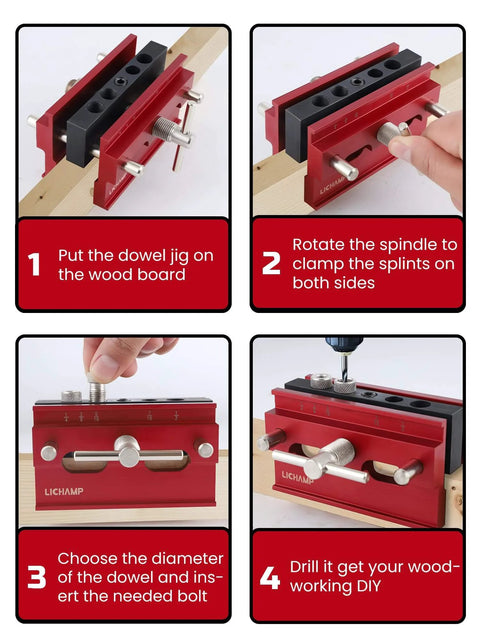 LICHAMP

1 Put the dowel jig on the wood board

LICHAMP

2 Rotate the spindle to clamp the splints on both sides

LICHAMP

3 Choose the diameter of the dowel and insert the needed bolt

LICHAMP

4 Drill it get your woodworking DIY