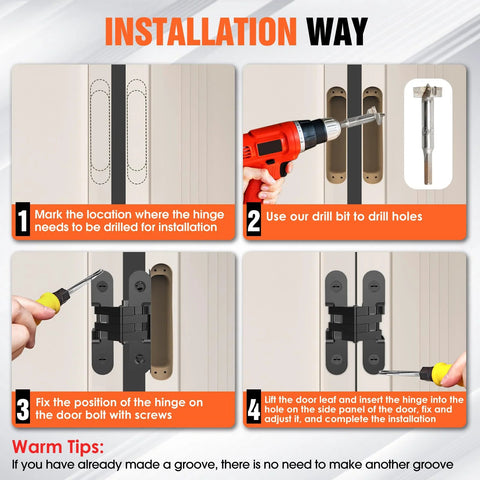 INSTALLATION WAY

1 Mark the location where the hinge needs to be drilled for installation

2 Use our drill bit to drill holes

3 Fix the position of the hinge on the door bolt with screws

4 Lift the door leaf and insert the hinge into the hole on the side panel of the door, fix and adjust it, and complete the installation

Warm Tips:
If you have already made a groove, there is no need to make another groove