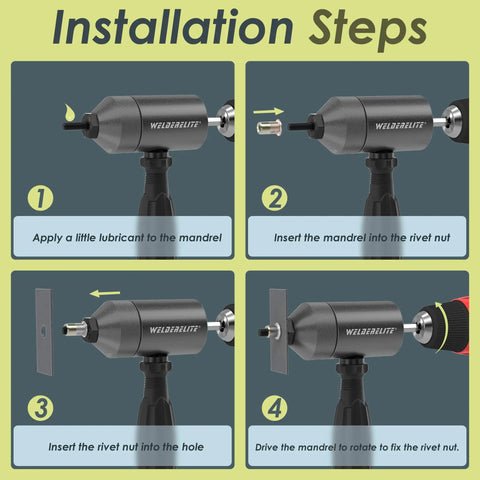 Installation Steps

WELDERELITE

1

Apply a little lubricant to the mandrel

WELDERELITE

2

Insert the mandrel into the rivet nut

WELDERELITE

3

Insert the rivet nut into the hole

WELDERELITE

4

Drive the mandrel to rotate to fix the rivet nut.