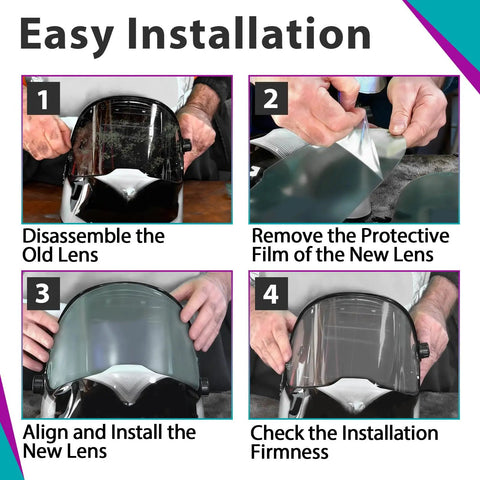 Easy Installation

1

Disassemble the Old Lens

2

Remove the Protective Film of the New Lens

3

Align and Install the New Lens

4

Check the Installation Firmness