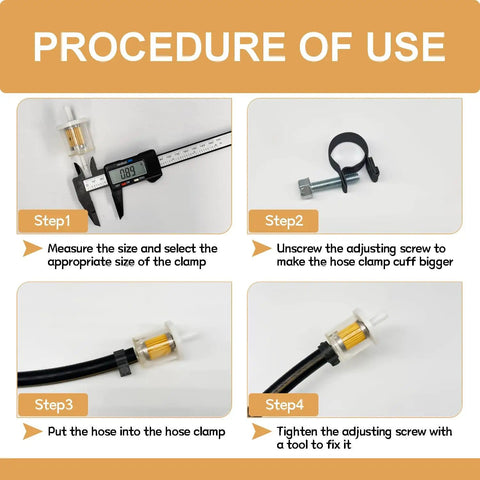 PROCEDURE OF USE

0.89

Step1

Measure the size and select the appropriate size of the clamp

Step2

Unscrew the adjusting screw to make the hose clamp cuff bigger

Step3

Put the hose into the hose clamp

Step4

Tighten the adjusting screw with a tool to fix it