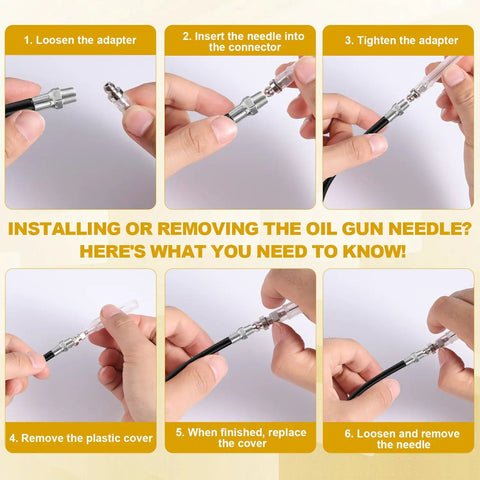 1. Loosen the adapter

2. Insert the needle into the connector

3. Tighten the adapter

INSTALLING OR REMOVING THE OIL GUN NEEDLE? HERE'S WHAT YOU NEED TO KNOW!

4. Remove the plastic cover

5. When finished, replace the cover

6. Loosen and remove the needle