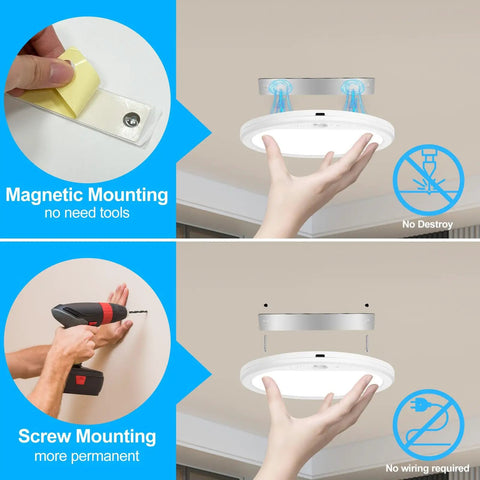 Magnetic Mounting
no need tools

No Destroy

Screw Mounting
more permanent

No wiring required