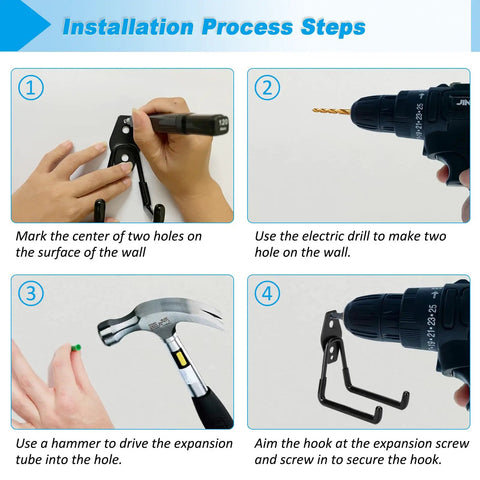 Installation Process Steps

1

120

Mark the center of two holes on the surface of the wall

2

JIN

19•21•23•25

Use the electric drill to make two hole on the wall.

3

Use a hammer to drive the expansion tube into the hole.

4

19•21•23•25

Aim the hook at the expansion screw and screw in to secure the hook.