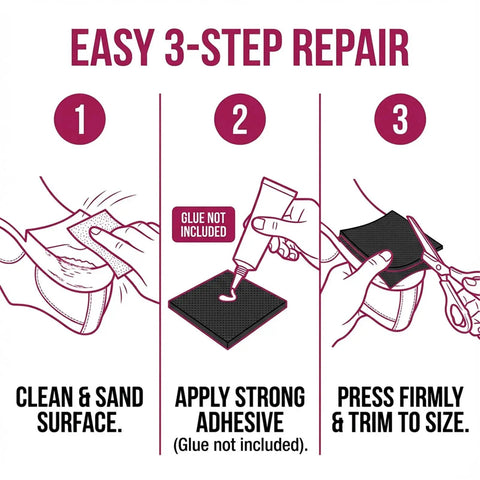 EASY 3-STEP REPAIR

1

CLEAN & SAND SURFACE.

2

GLUE NOT INCLUDED

APPLY STRONG ADHESIVE (Glue not included).

3

PRESS FIRMLY & TRIM TO SIZE.