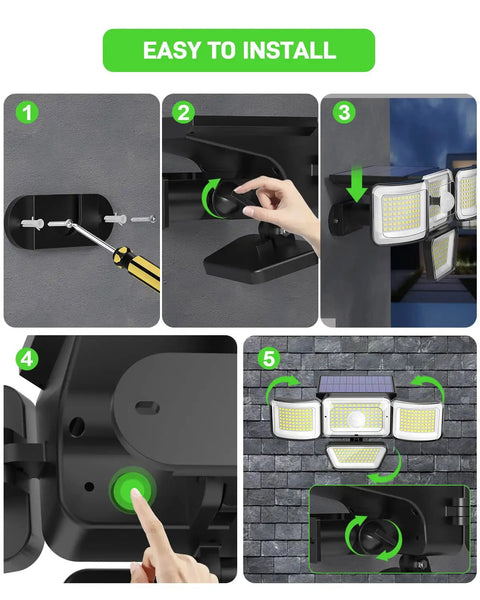 EASY TO INSTALL

1

2

3

4

5