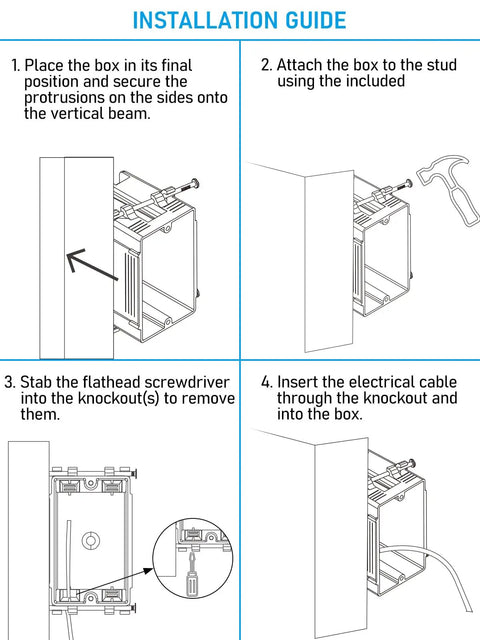 INSTALLATION GUIDE

1. Place the box in its final position and secure the protrusions on the sides onto the vertical beam.

2. Attach the box to the stud using the included

3. Stab the flathead screwdriver into the knockout(s) to remove them.

4. Insert the electrical cable through the knockout and into the box.