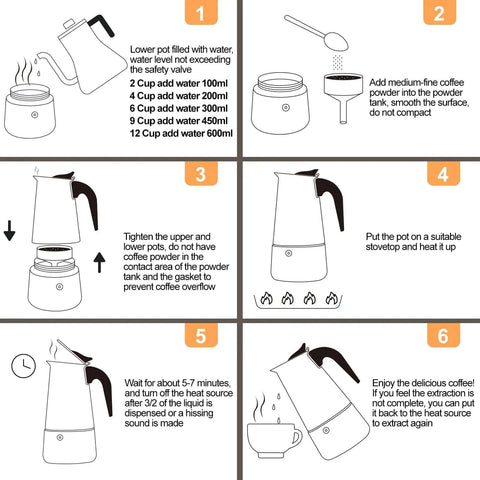 1

Lower pot filled with water, water level not exceeding the safety valve
2 Cup add water 100ml
4 Cup add water 200ml
6 Cup add water 300ml
9 Cup add water 450ml
12 Cup add water 600ml

2

Add medium-fine coffee powder into the powder tank, smooth the surface, do not compact

3

Tighten the upper and lower pots, do not have coffee powder in the contact area of the powder tank and the gasket to prevent coffee overflow

4

Put the pot on a suitable stovetop and heat it up

5

Wait for about 5-7 minutes, and turn off the heat source after 3/2 of the liquid is dispensed or a hissing sound is made

6

Enjoy the delicious coffee! If you feel the extraction is not complete, you can put it back to the heat source to extract again