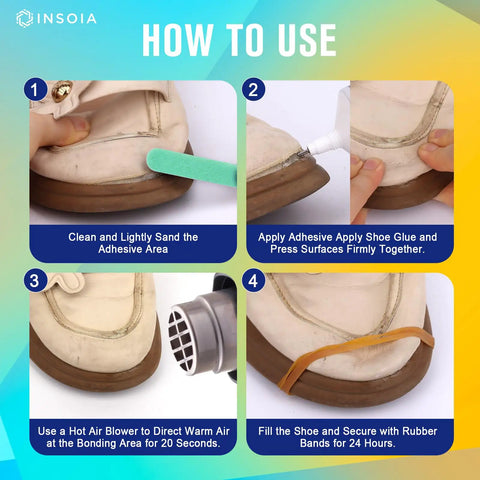 INSOIA

HOW TO USE

1

Clean and Lightly Sand the Adhesive Area

2

Apply Adhesive Apply Shoe Glue and Press Surfaces Firmly Together.

3

Use a Hot Air Blower to Direct Warm Air at the Bonding Area for 20 Seconds.

4

Fill the Shoe and Secure with Rubber Bands for 24 Hours.