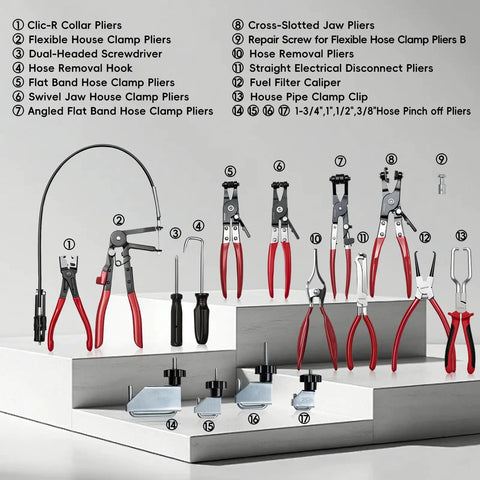 ① Clic-R Collar Pliers
② Flexible House Clamp Pliers
③ Dual-Headed Screwdriver
④ Hose Removal Hook
⑤ Flat Band Hose Clamp Pliers
⑥ Swivel Jaw House Clamp Pliers
⑦ Angled Flat Band Hose Clamp Pliers

⑧ Cross-Slotted Jaw Pliers
⑨ Repair Screw for Flexible Hose Clamp Pliers B
⑩ Hose Removal Pliers
⑪ Straight Electrical Disconnect Pliers
⑫ Fuel Filter Caliper
⑬ House Pipe Clamp Clip
⑭ ⑮ ⑯ ⑰ 1-3/4",1",1/2",3/8"Hose Pinch off Pliers

⑤ ⑥ ⑦ ⑧ ⑨ ② ③ ④ ① ⑩ ⑪ ⑫ ⑬ ⑭ ⑮ ⑯ ⑰