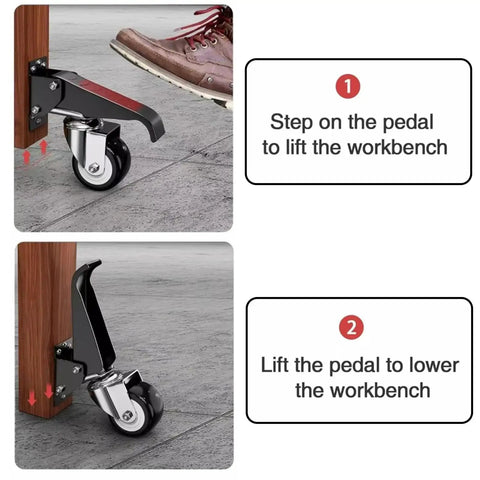 1

Step on the pedal to lift the workbench

2

Lift the pedal to lower the workbench