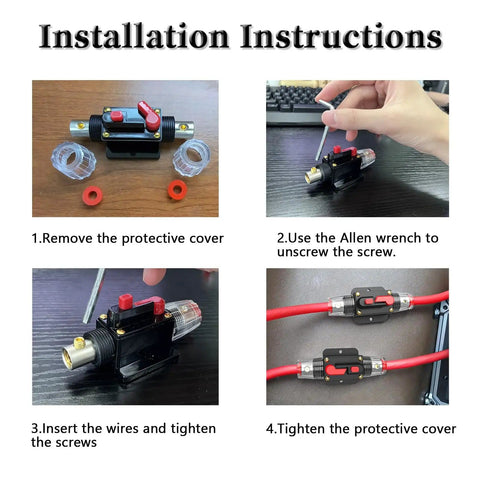 Installation Instructions

1.Remove the protective cover

2.Use the Allen wrench to unscrew the screw.

3.Insert the wires and tighten the screws

4.Tighten the protective cover