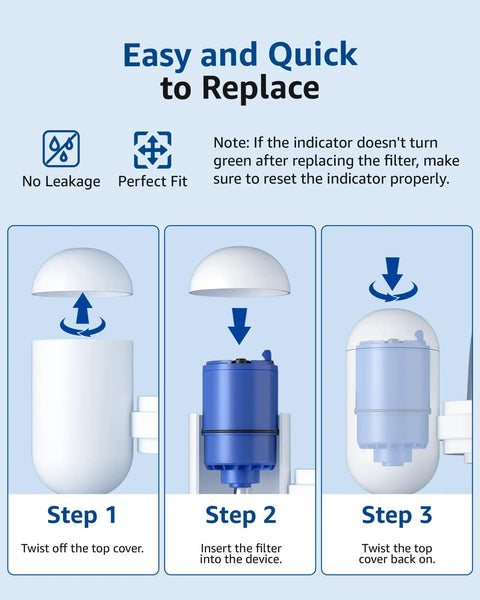 Easy and Quick to Replace

No Leakage

Perfect Fit

Note: If the indicator doesn't turn green after replacing the filter, make sure to reset the indicator properly.

Step 1

Twist off the top cover.

Step 2

Insert the filter into the device.

Step 3

Twist the top cover back on.