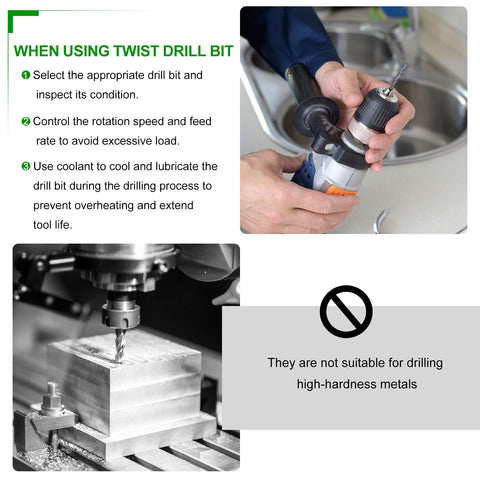 WHEN USING TWIST DRILL BIT

❶ Select the appropriate drill bit and inspect its condition.

❷ Control the rotation speed and feed rate to avoid excessive load.

❸ Use coolant to cool and lubricate the drill bit during the drilling process to prevent overheating and extend tool life.

They are not suitable for drilling high-hardness metals