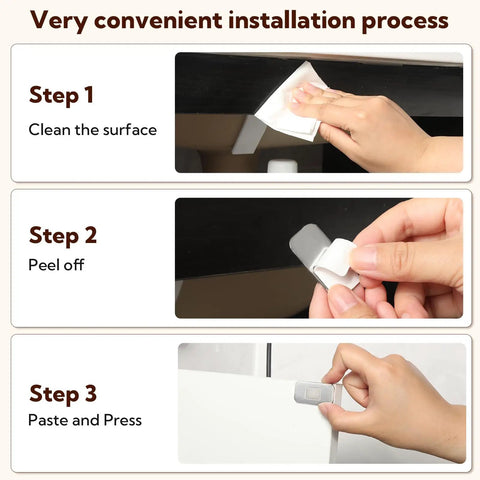 Very convenient installation process

Step 1
Clean the surface

Step 2
Peel off

Step 3
Paste and Press