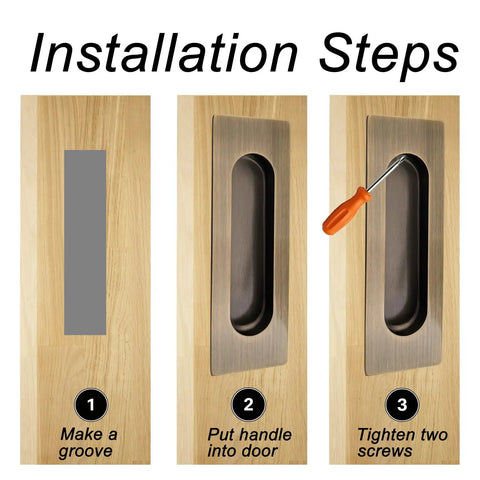 Installation Steps

1
Make a groove

2
Put handle into door

3
Tighten two screws