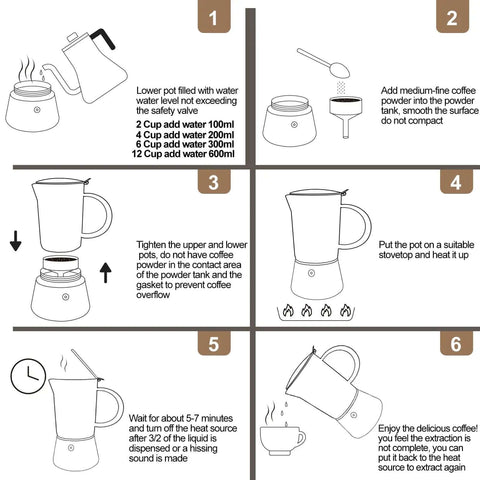 1

Lower pot filled with water water level not exceeding the safety valve

2 Cup add water 100ml
4 Cup add water 200ml
6 Cup add water 300ml
12 Cup add water 600ml

2

Add medium-fine coffee powder into the powder tank, smooth the surface do not compact

3

Tighten the upper and lower pots, do not have coffee powder in the contact area of the powder tank and the gasket to prevent coffee overflow

4

Put the pot on a suitable stovetop and heat it up

5

Wait for about 5-7 minutes and turn off the heat source after 3/2 of the liquid is dispensed or a hissing sound is made

6

Enjoy the delicious coffee! you feel the extraction is not complete, you can put it back to the heat source to extract again