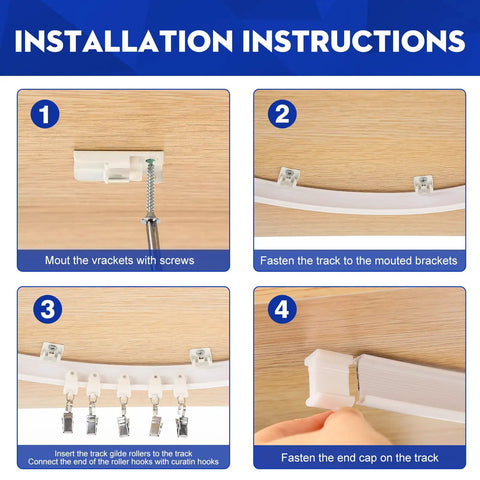 INSTALLATION INSTRUCTIONS

1

Mout the vrackets with screws

2

Fasten the track to the mouted brackets

3

Insert the track glide rollers to the track
Connect the end of the roller hooks with curatin hooks

4

Fasten the end cap on the track