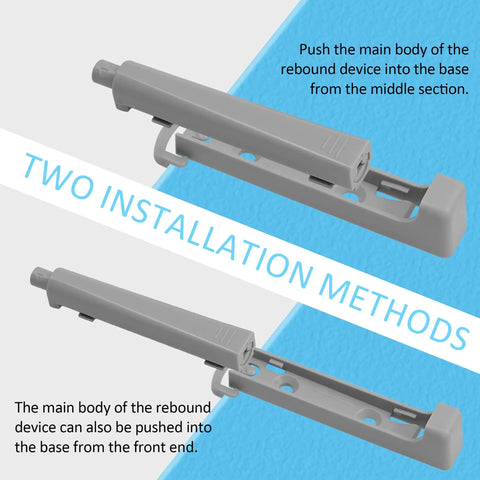 Push the main body of the rebound device into the base from the middle section.

TWO INSTALLATION METHODS

The main body of the rebound device can also be pushed into the base from the front end.