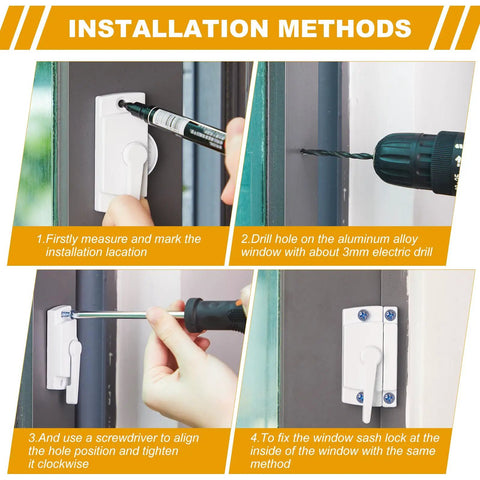 INSTALLATION METHODS

1.Firstly measure and mark the installation lacation

2.Drill hole on the aluminum alloy window with about 3mm electric drill

3.And use a screwdriver to align the hole position and tighten it clockwise

4.To fix the window sash lock at the inside of the window with the same method