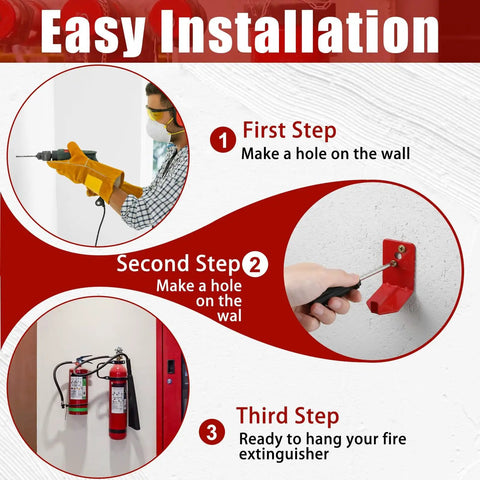 Easy Installation

1 First Step
Make a hole on the wall

Second Step 2
Make a hole on the wal

3 Third Step
Ready to hang your fire extinguisher