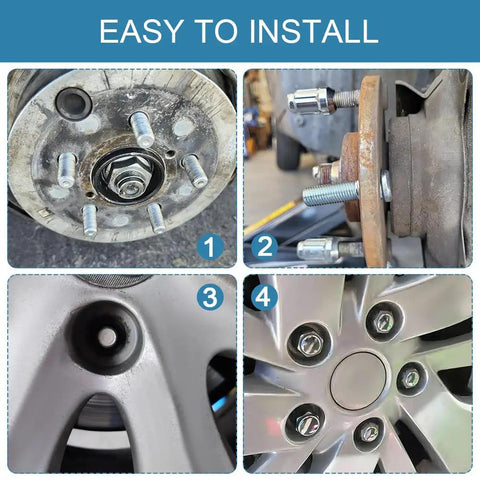 EASY TO INSTALL

1

2

3

4