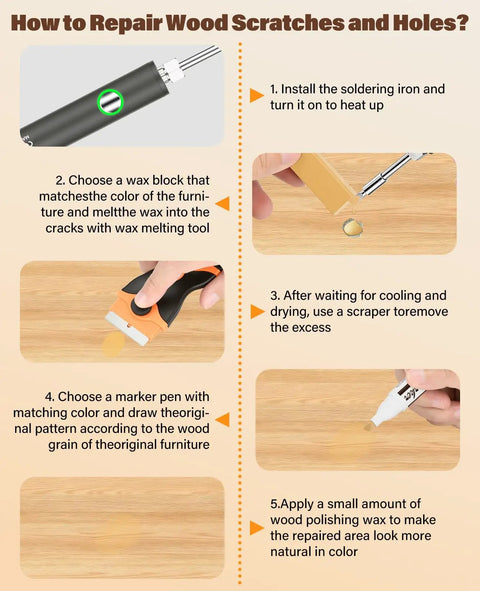 How to Repair Wood Scratches and Holes?

1. Install the soldering iron and turn it on to heat up

2. Choose a wax block that matchesthe color of the furniture and meltthe wax into the cracks with wax melting tool

3. After waiting for cooling and drying, use a scraper toremove the excess

4. Choose a marker pen with matching color and draw theoriginal pattern according to the wood grain of theoriginal furniture

5.Apply a small amount of wood polishing wax to make the repaired area look more natural in color