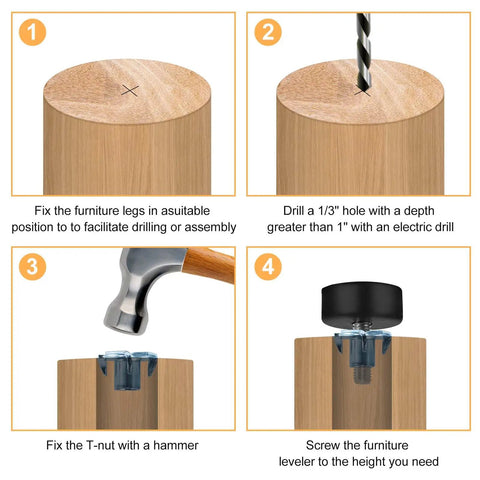 1

Fix the furniture legs in asuitable position to to facilitate drilling or assembly

2

Drill a 1/3" hole with a depth greater than 1" with an electric drill

3

Fix the T-nut with a hammer

4

Screw the furniture leveler to the height you need