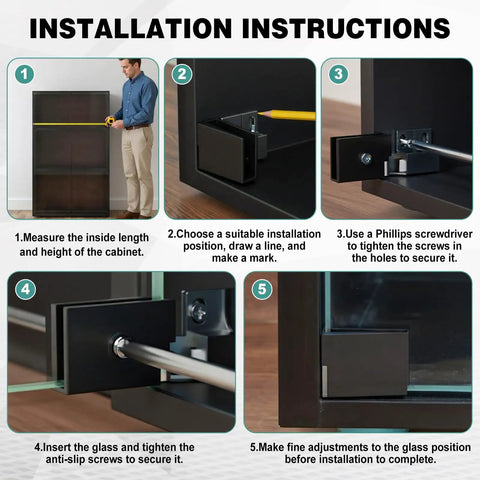 INSTALLATION INSTRUCTIONS

1

2

3

1.Measure the inside length and height of the cabinet.

2.Choose a suitable installation position, draw a line, and make a mark.

3.Use a Phillips screwdriver to tighten the screws in the holes to secure it.

4

5

4.Insert the glass and tighten the anti-slip screws to secure it.

5.Make fine adjustments to the glass position before installation to complete.