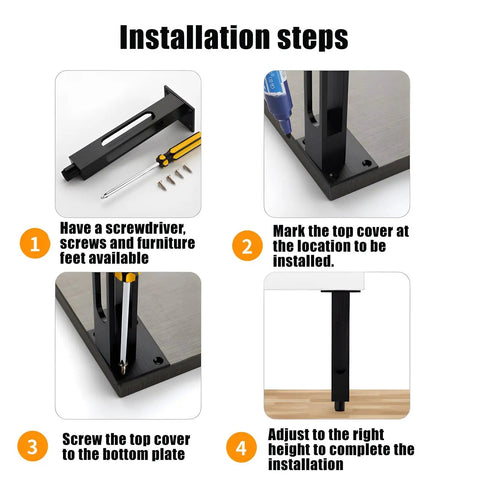 Installation steps

1 Have a screwdriver, screws and furniture feet available

2 Mark the top cover at the location to be installed.

3 Screw the top cover to the bottom plate

4 Adjust to the right height to complete the installation